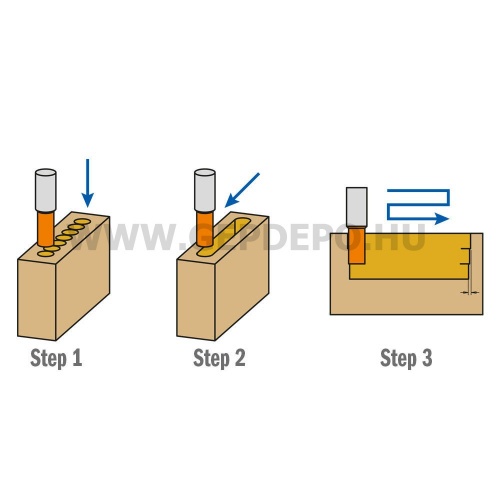 WWW.GEPDEPO.HU

Step 1

Step 2

Step 3