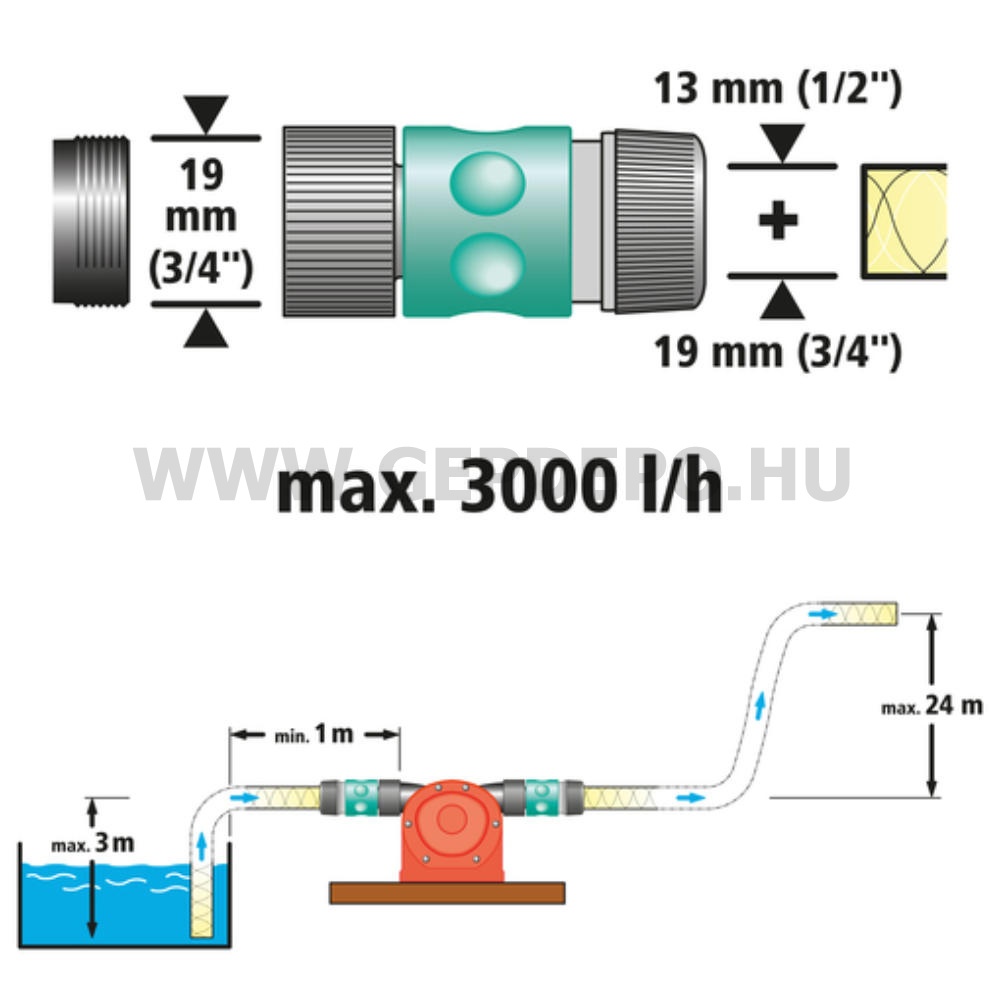 19 mm (3/4")

13 mm (1/2")

+

19 mm (3/4")

WWW.GEPDEPO.HU

max. 3000 l/h

min. 1 m

max. 24 m

max. 3 m