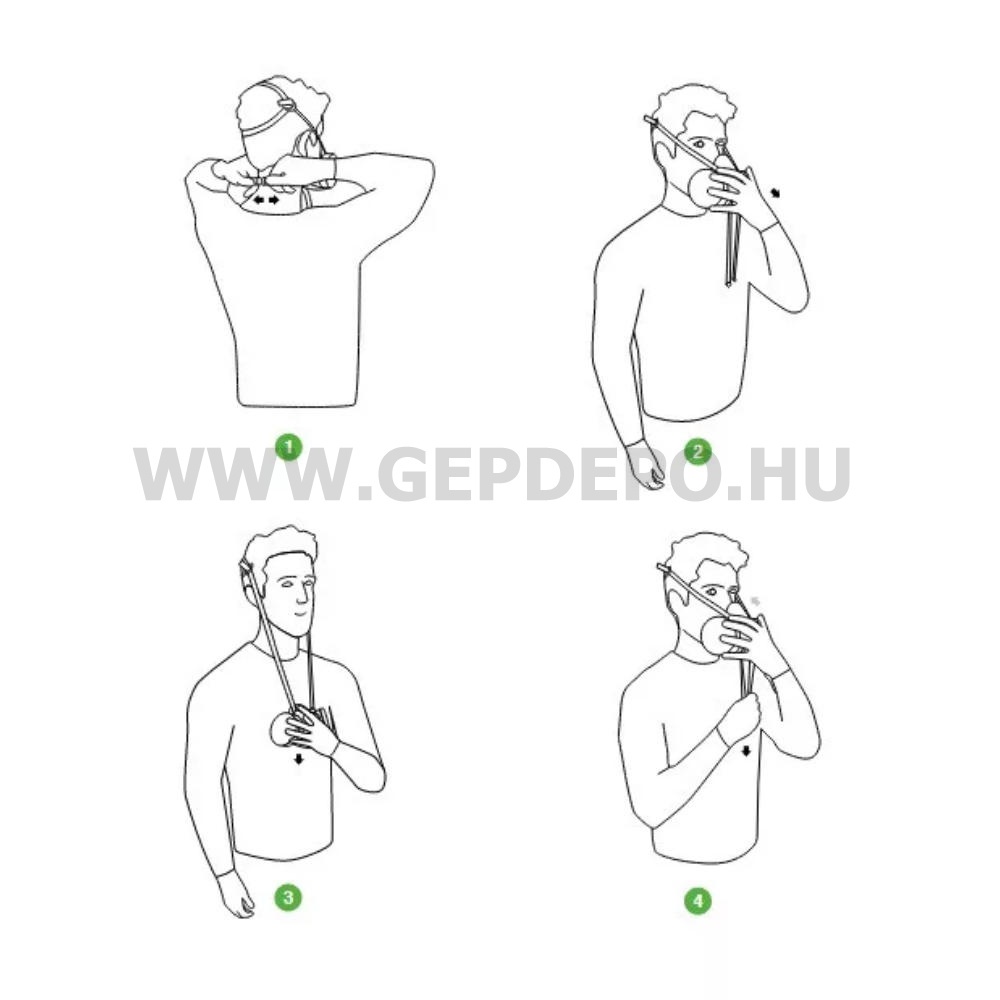 1

2

WWW.GEPDEPO.HU

3

4